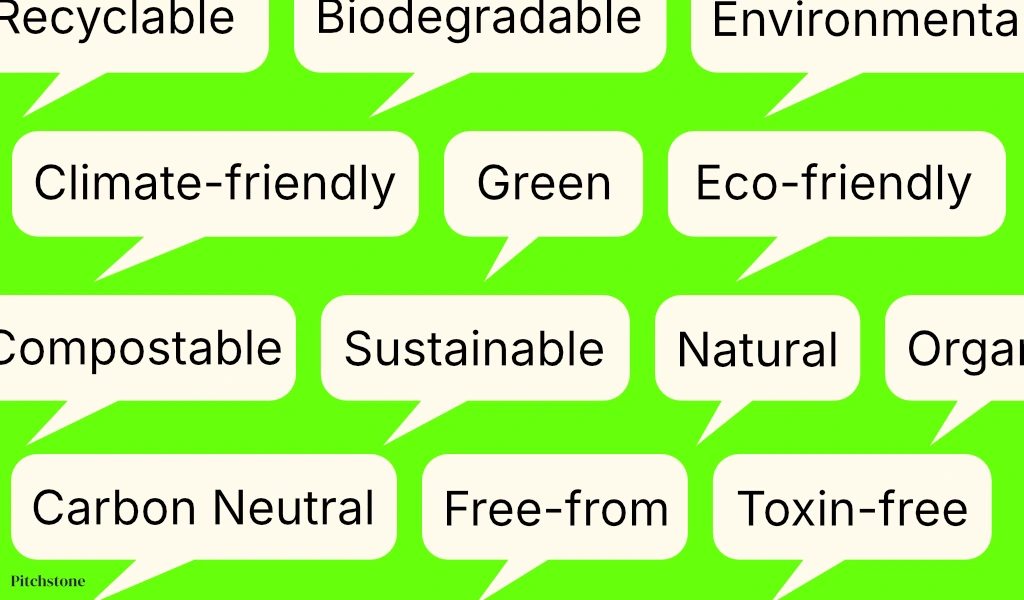 Recyclable
Biodegradable
Environmenta

Climate-friendly
Green
Eco-friendly

Compostable
Sustainable
Natural
Orga

Carbon Neutral
Free-from
Toxin-free

Pitchstone